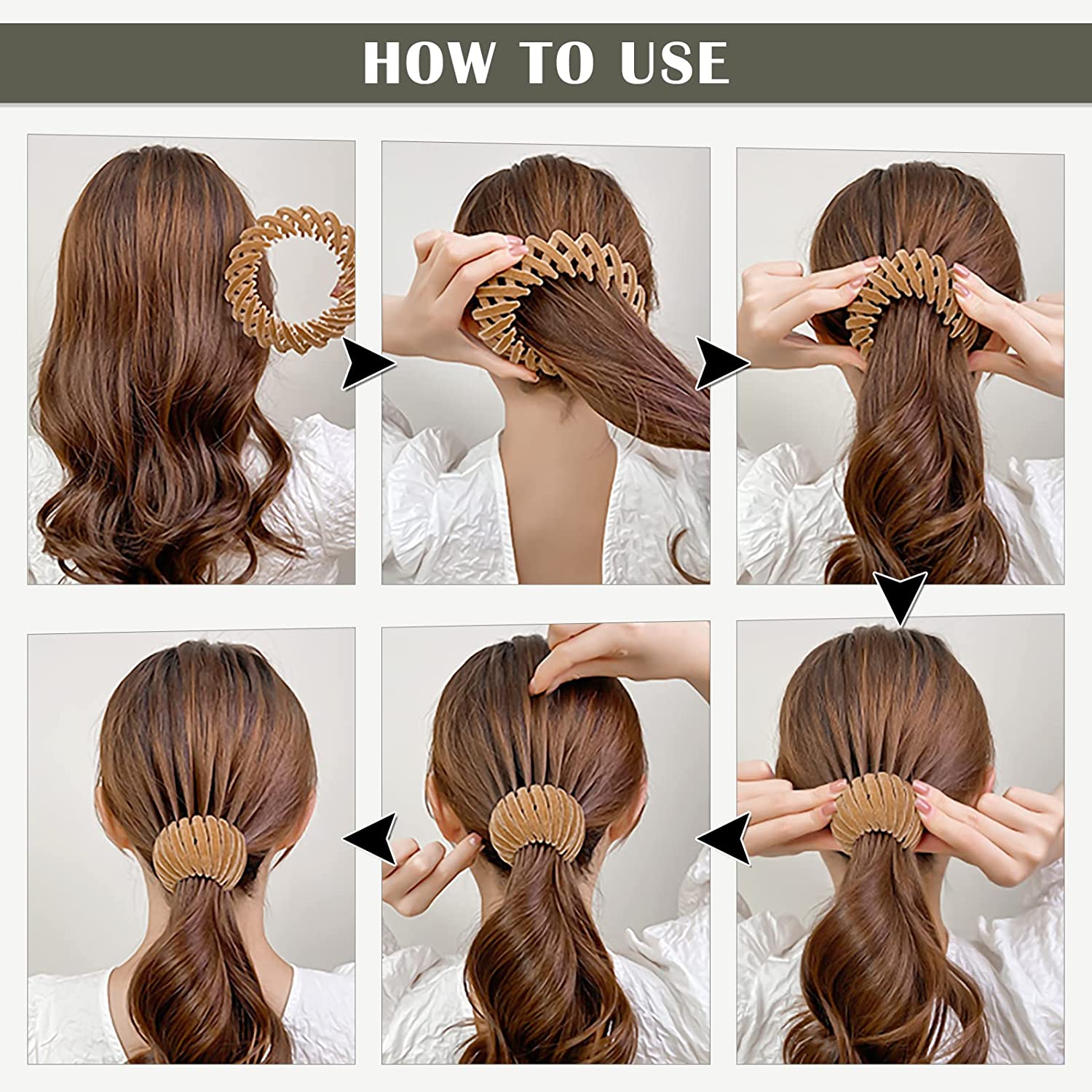 HOW TO USE