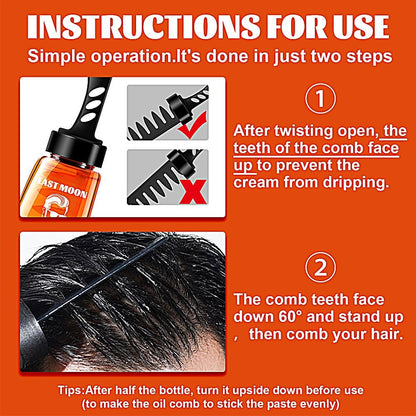 INSTRUCTIONS FOR USE
Simple operation.It's done in just two steps

EAST MOON

1

After twisting open, the teeth of the comb face up to prevent the cream from dripping.

2

The comb teeth face down 60° and stand up , then comb your hair.

Tips:After half the bottle, turn it upside down before use (to make the oil comb to stick the paste evenly)